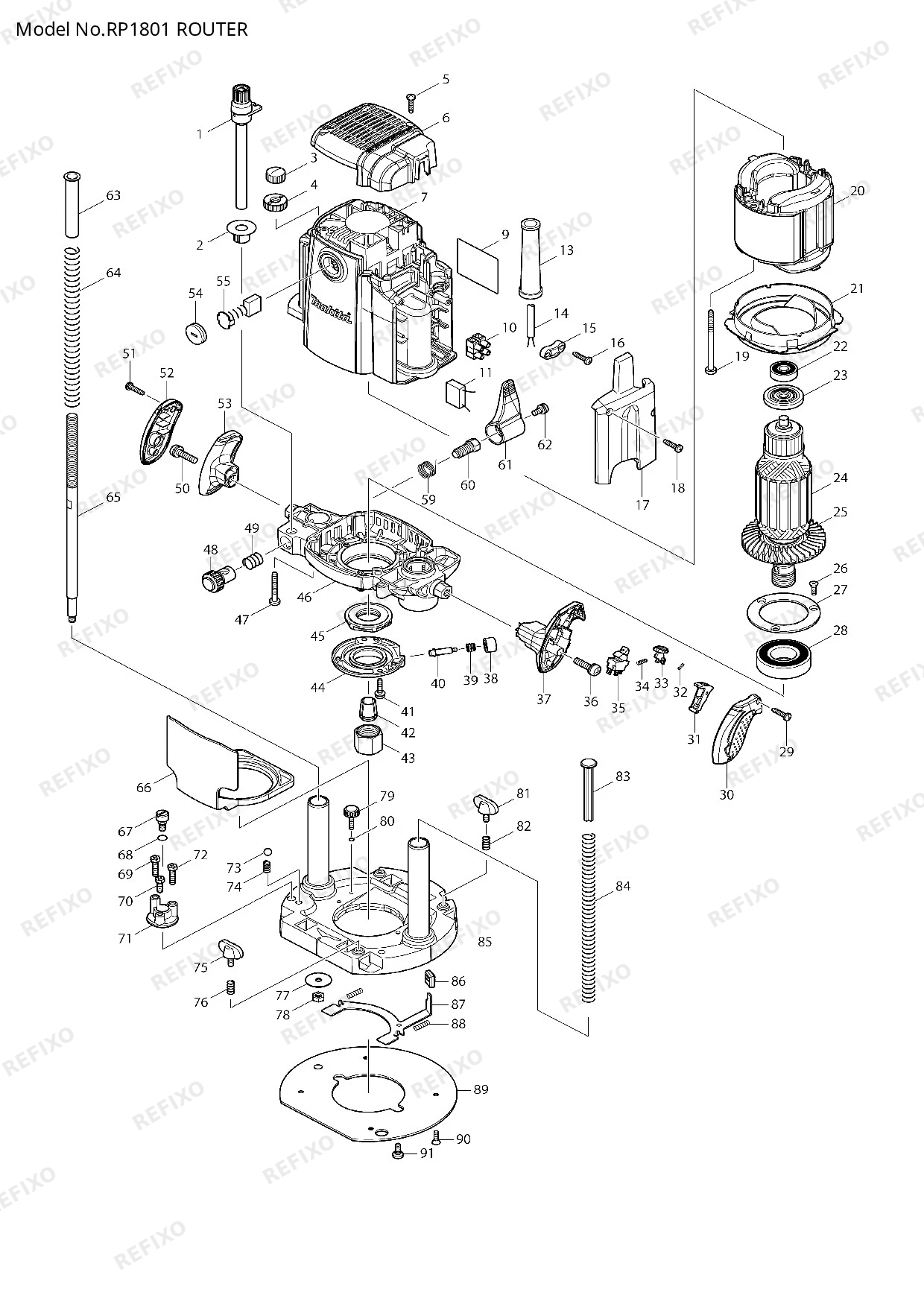 Model No.RP1801 ROUTER

REFIXO

1
2
3
4
5
6
7
9
10
11
13
14
15
16
17
18
19
20
21
22
23
24
25
26
27
28
29
30
31
32
33
34
35
36
37
38
39
40
41
42
43
44
45
46
47
48
49
50
51
52
53
54
55
59
60
61
62
63
64
65
66
67
68
69
70
71
72
73
74
75
76
77
78
79
80
81
82
83
84
85
86
87
88
89
90
91

makita