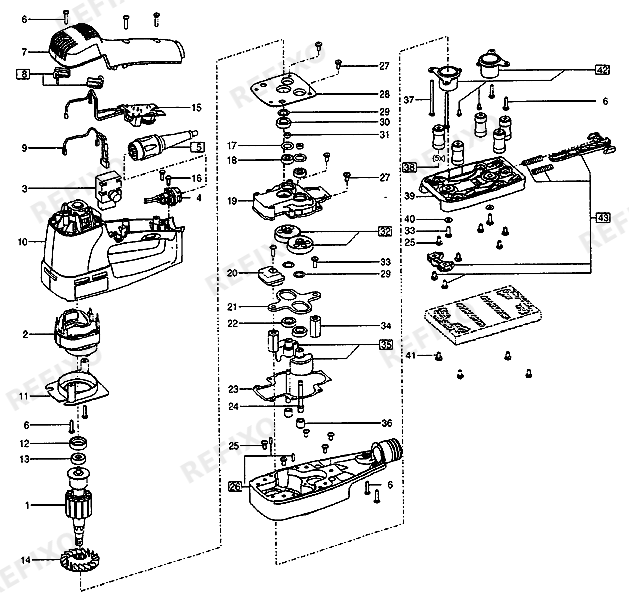 6
7
8
15
9
5
3
16
4
10
2
11
6
12
13
1
14
27
28
29
30
31
17
18
27
19
32
33
29
20
21
22
34
35
23
24
36
25
26
6
42
37
6
38
(5x)
39
40
33
25
43
41
REFIXO