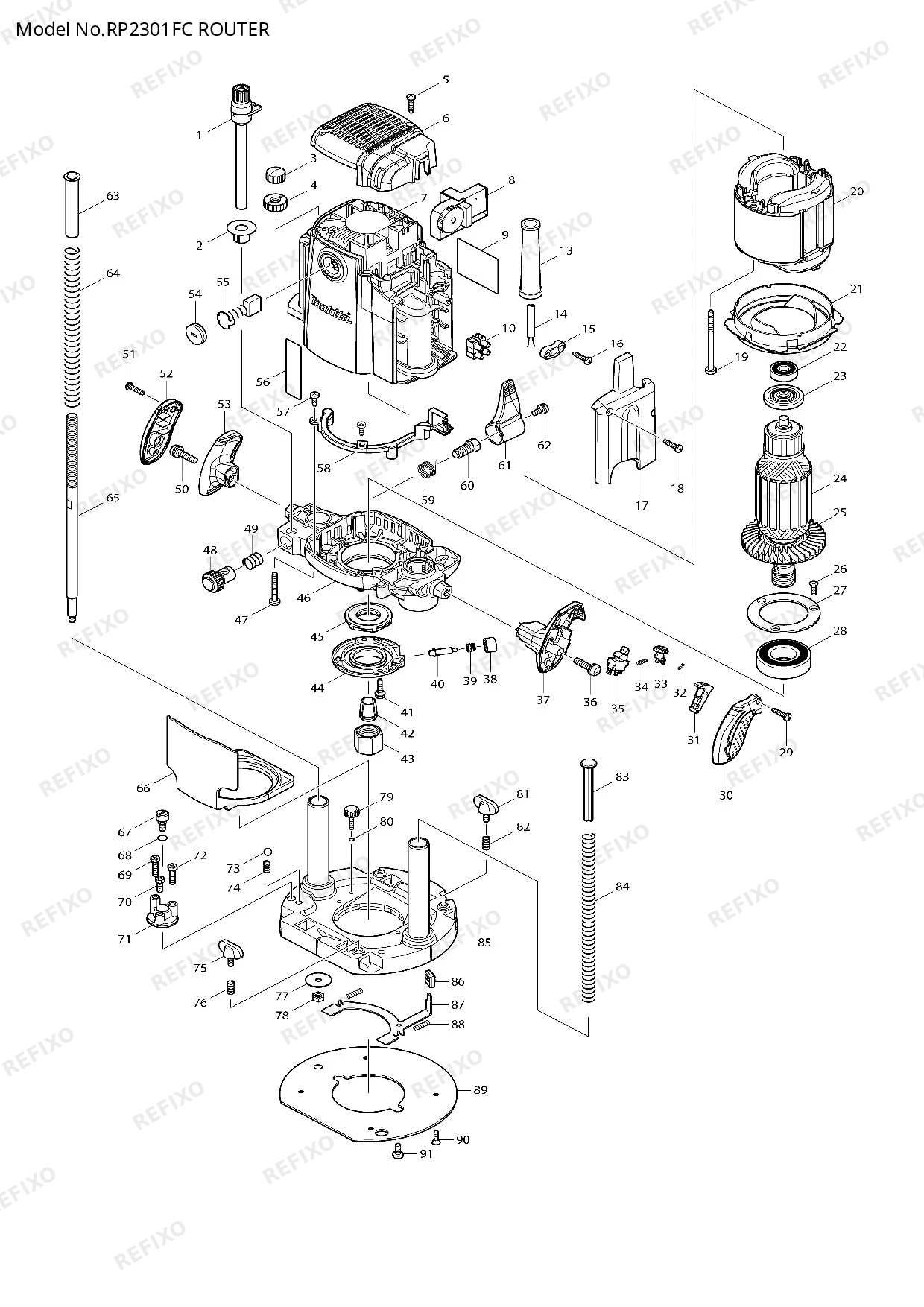 Model No.RP2301FC ROUTER

REFIXO

1
2
3
4
5
6
7
8
9
10
13
14
15
16
17
18
19
20
21
22
23
24
25
26
27
28
29
30
31
32
33
34
35
36
37
38
39
40
41
42
43
44
45
46
47
48
49
50
51
52
53
54
55
56
57
58
59
60
61
62
63
64
65
66
67
68
69
70
71
72
73
74
75
76
77
78
79
80
81
82
83
84
85
86
87
88
89
90
91

makita